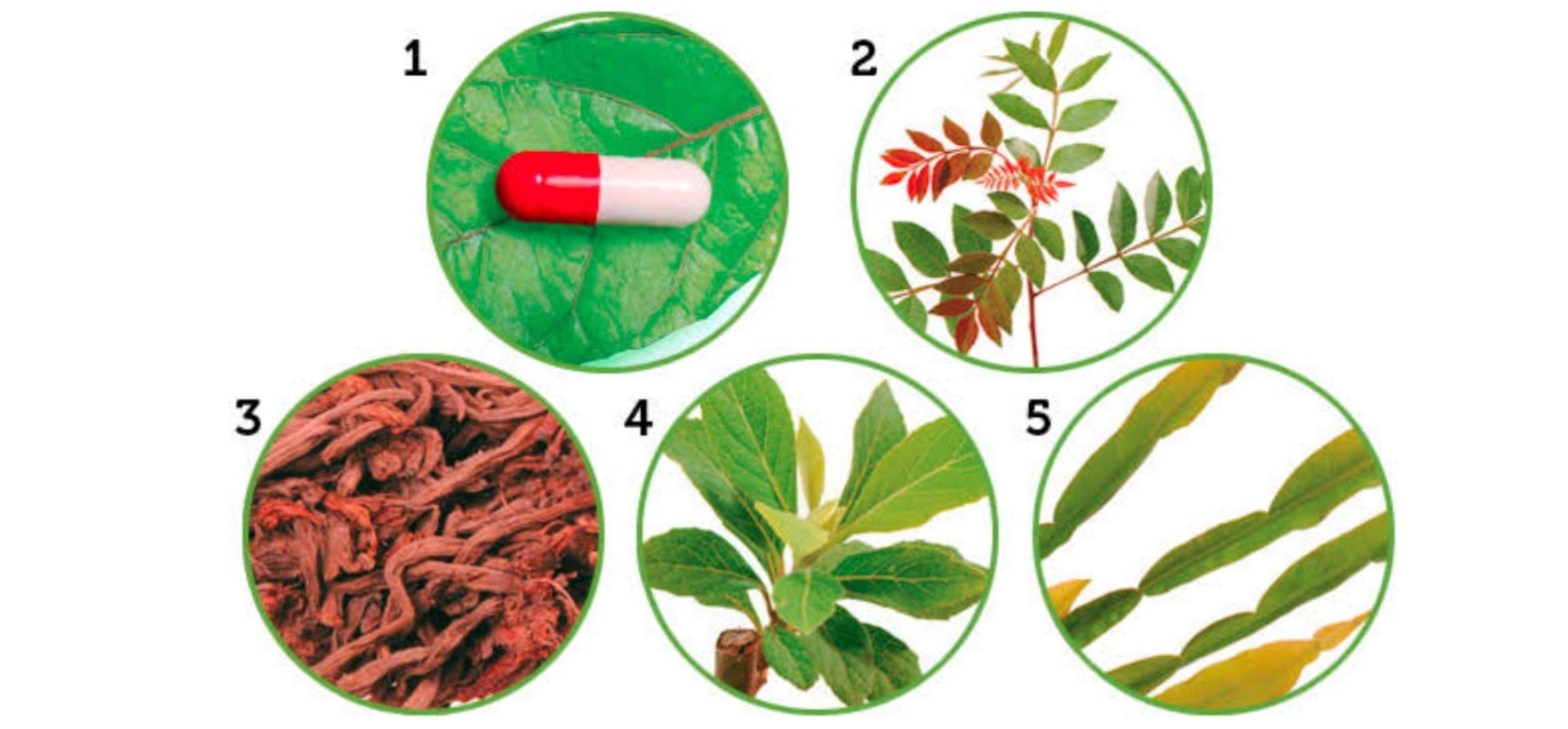 1
2
3
4
5